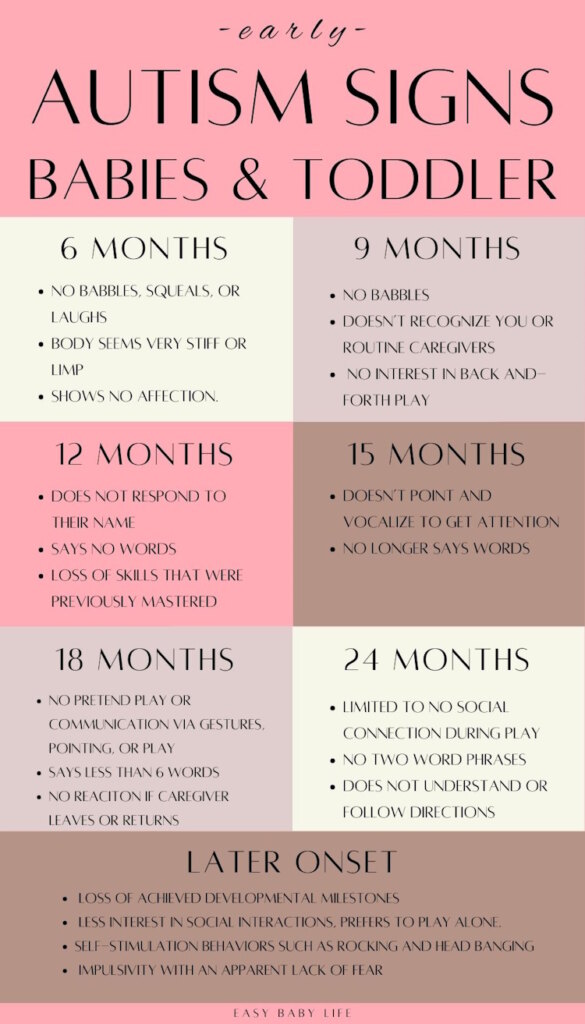 -early-

AUTISM SIGNS
BABIES & TODDLER

6 MONTHS

- NO BABBLES, SQUEALS, OR LAUGHS
- BODY SEEMS VERY STIFF OR LIMP
- SHOWS NO AFFECTION.

9 MONTHS

- NO BABBLES
- DOESN'T RECOGNIZE YOU OR ROUTINE CAREGIVERS
- NO INTEREST IN BACK AND-FORTH PLAY

12 MONTHS

- DOES NOT RESPOND TO THEIR NAME
- SAYS NO WORDS
- LOSS OF SKILLS THAT WERE PREVIOUSLY MASTERED

15 MONTHS

- DOESN'T POINT AND VOCALIZE TO GET ATTENTION
- NO LONGER SAYS WORDS

18 MONTHS

- NO PRETEND PLAY OR COMMUNICATION VIA GESTURES, POINTING, OR PLAY
- SAYS LESS THAN 6 WORDS
- NO REACITON IF CAREGIVER LEAVES OR RETURNS

24 MONTHS

- LIMITED TO NO SOCIAL CONNECTION DURING PLAY
- NO TWO WORD PHRASES
- DOES NOT UNDERSTAND OR FOLLOW DIRECTIONS

LATER ONSET

- LOSS OF ACHIEVED DEVELOPMENTAL MILESTONES
- LESS INTEREST IN SOCIAL INTERACTIONS, PREFERS TO PLAY ALONE.
- SELF-STIMULATION BEHAVIORS SUCH AS ROCKING AND HEAD BANGING
- IMPULSIVITY WITH AN APPARENT LACK OF FEAR

EASY BABY LIFE